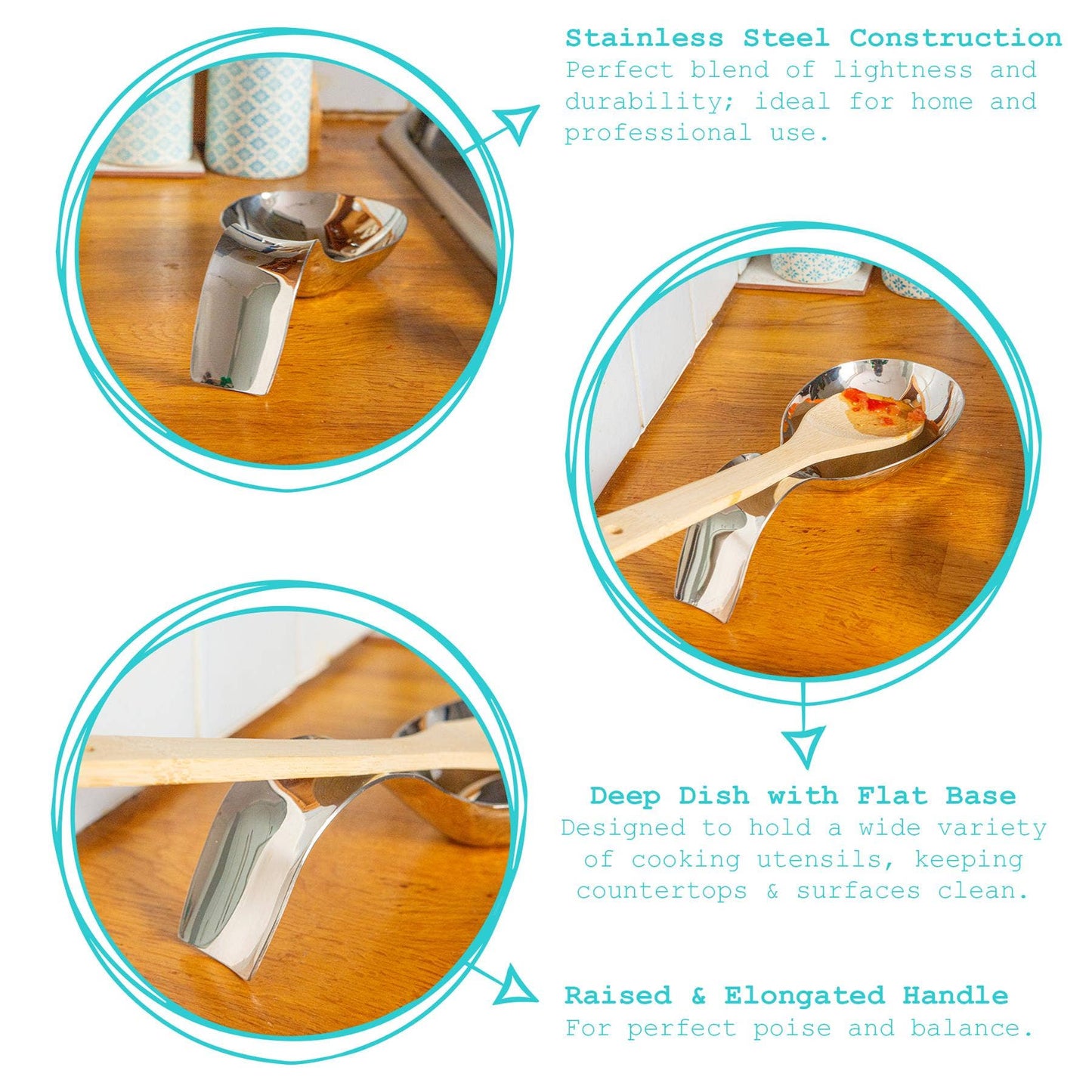 Stainless Steel Construction
Perfect blend of lightness and durability; ideal for home and professional use.

Deep Dish with Flat Base
Designed to hold a wide variety of cooking utensils, keeping countertops & surfaces clean.

Raised & Elongated Handle
For perfect poise and balance.