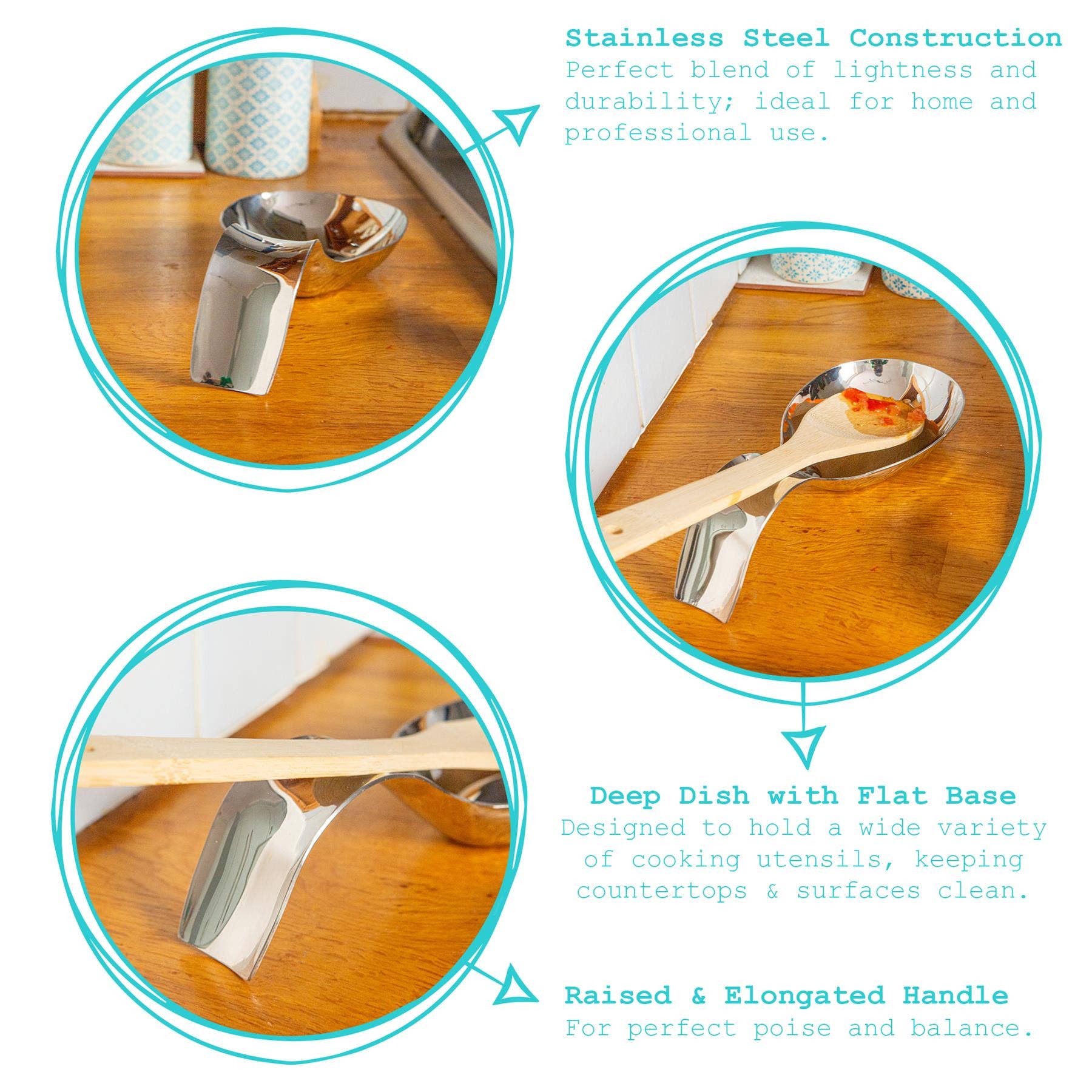 Stainless Steel Construction
Perfect blend of lightness and durability; ideal for home and professional use.

Deep Dish with Flat Base
Designed to hold a wide variety of cooking utensils, keeping countertops & surfaces clean.

Raised & Elongated Handle
For perfect poise and balance.